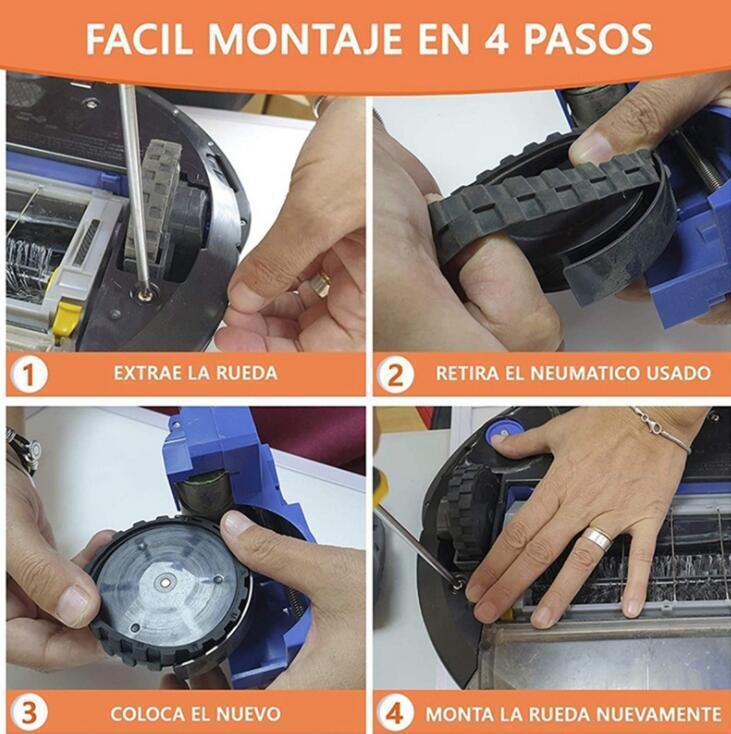 FACIL MONTAJE EN 4 PASOS

1 EXTRAE LA RUEDA

2 RETIRA EL NEUMATICO USADO

3 COLOCA EL NUEVO

4 MONTA LA RUEDA NUEVAMENTE